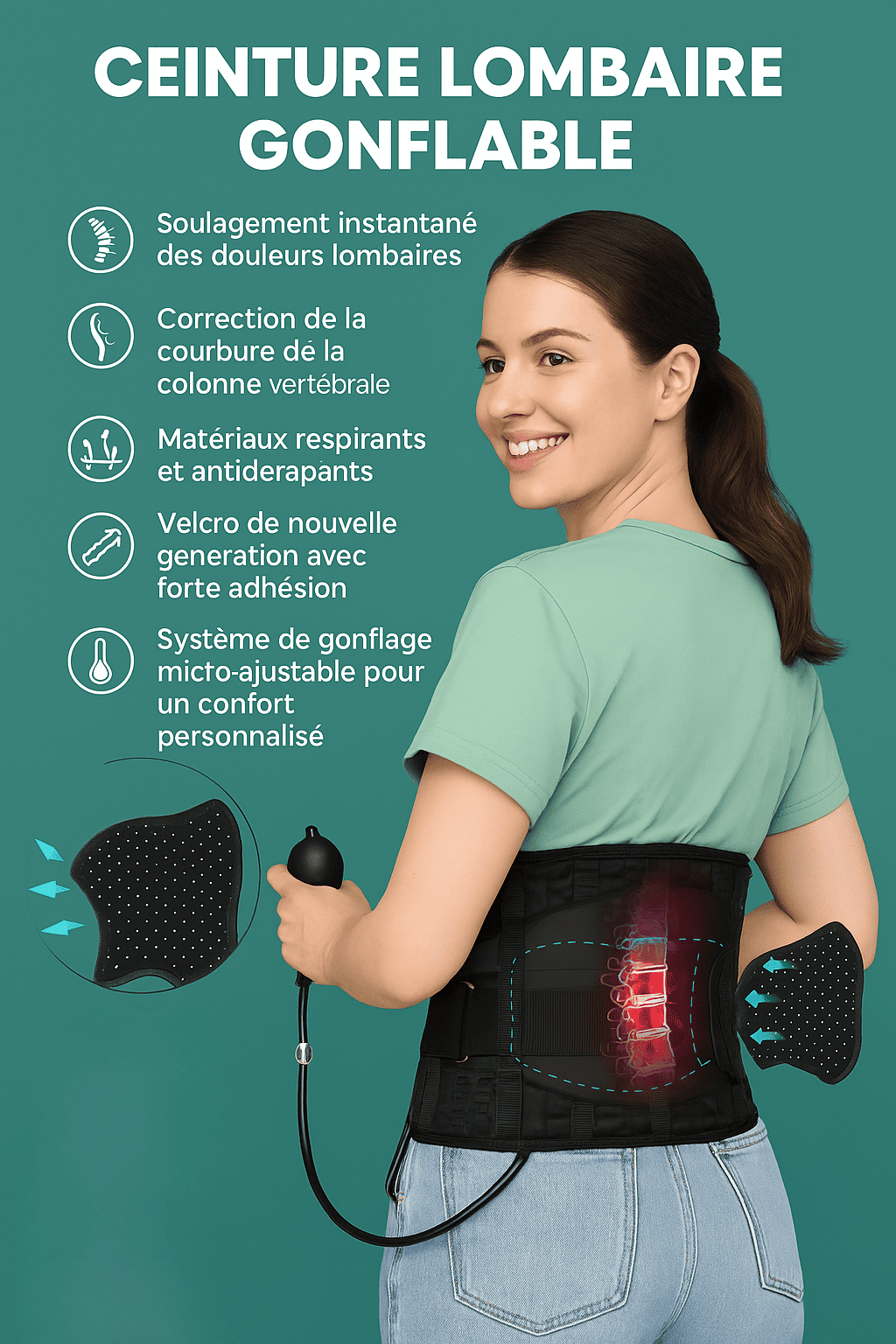 CEINTURE LOMBAIRE GONFLABLE

Soulagement instantané des douleurs lombaires

Correction de la courbure dé la colonne vertébrale

Matériaux respirants et antiderapants

Velcro de nouvelle generation avec forte adhésion

Système de gonflage micto-ajustable pour un confort personnalisé